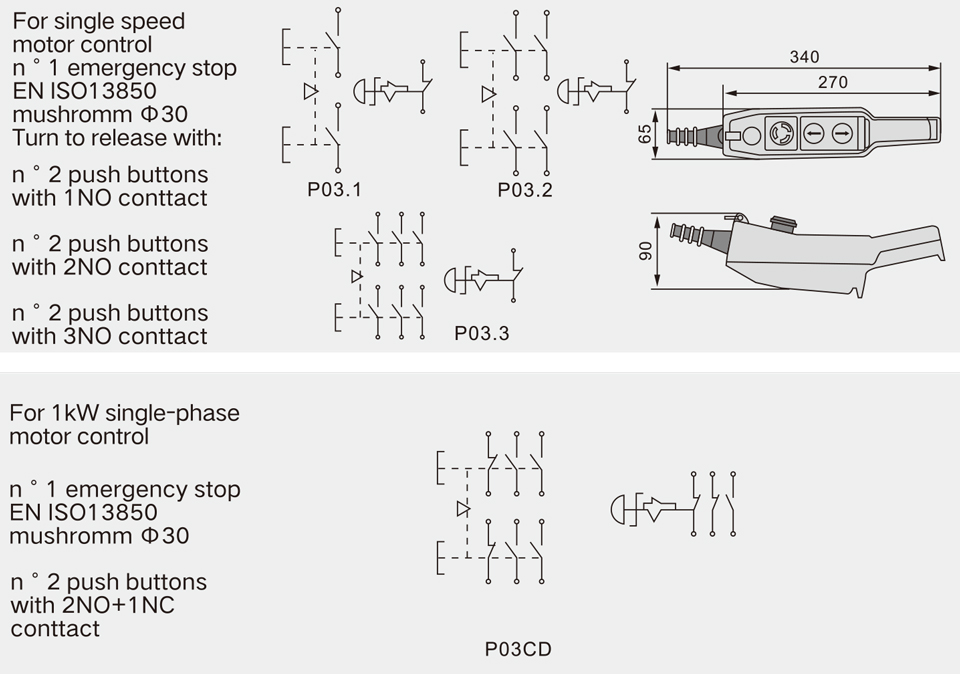 For single speed motor control
n ° 1 emergency stop EN ISO13850 mushromm Φ30
Turn to release with:

n ° 2 push buttons with 1NO conttact

n ° 2 push buttons with 2NO conttact

n ° 2 push buttons with 3NO conttact

P03.1

P03.2

P03.3

340

270

65

90

For 1kW single-phase motor control

n ° 1 emergency stop EN ISO13850 mushromm Φ30

n ° 2 push buttons with 2NO+1NC conttact

P03CD